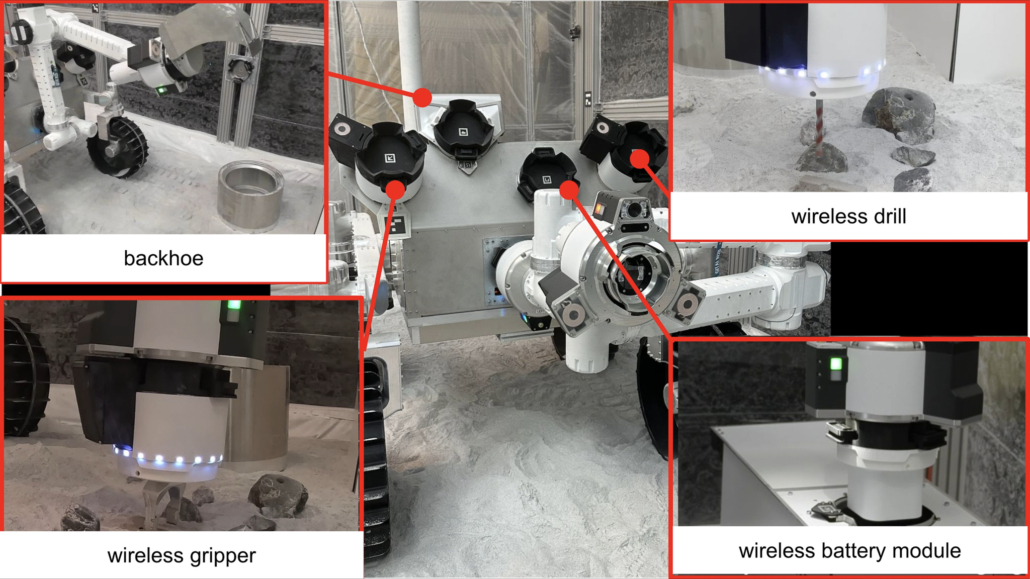 backhoe

wireless drill

wireless gripper

wireless battery module